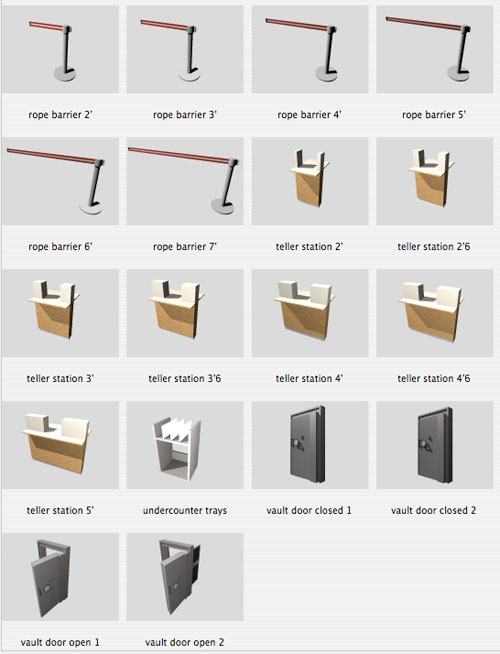 rope barrier 2'

rope barrier 3'

rope barrier 4'

rope barrier 5'

rope barrier 6'

rope barrier 7'

teller station 2'

teller station 2'6

teller station 3'

teller station 3'6

teller station 4'

teller station 4'6

teller station 5'

undercounter trays

vault door closed 1

vault door closed 2

vault door open 1

vault door open 2